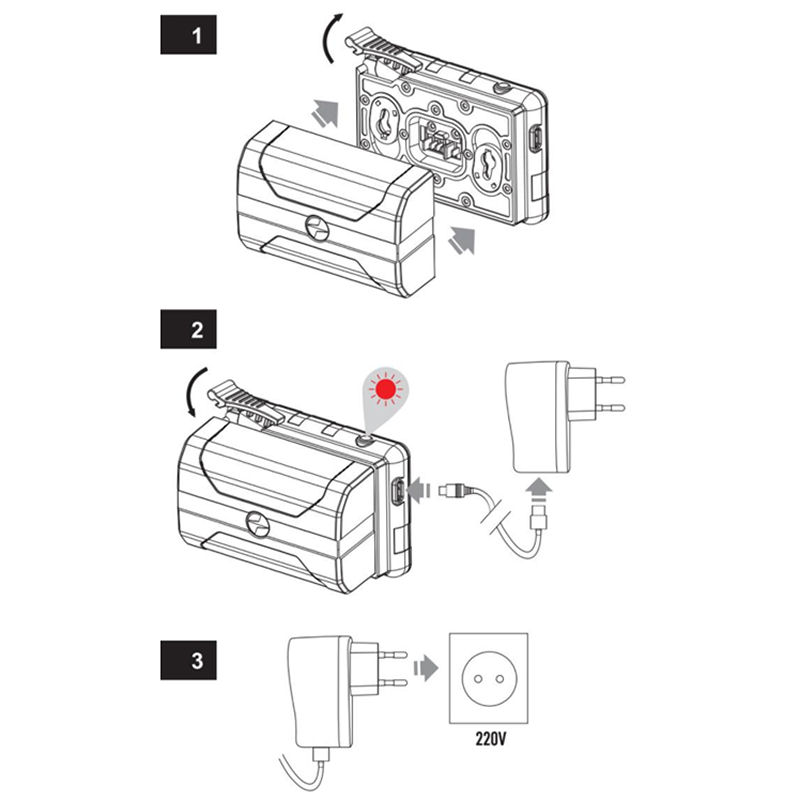 1

2

3

220V